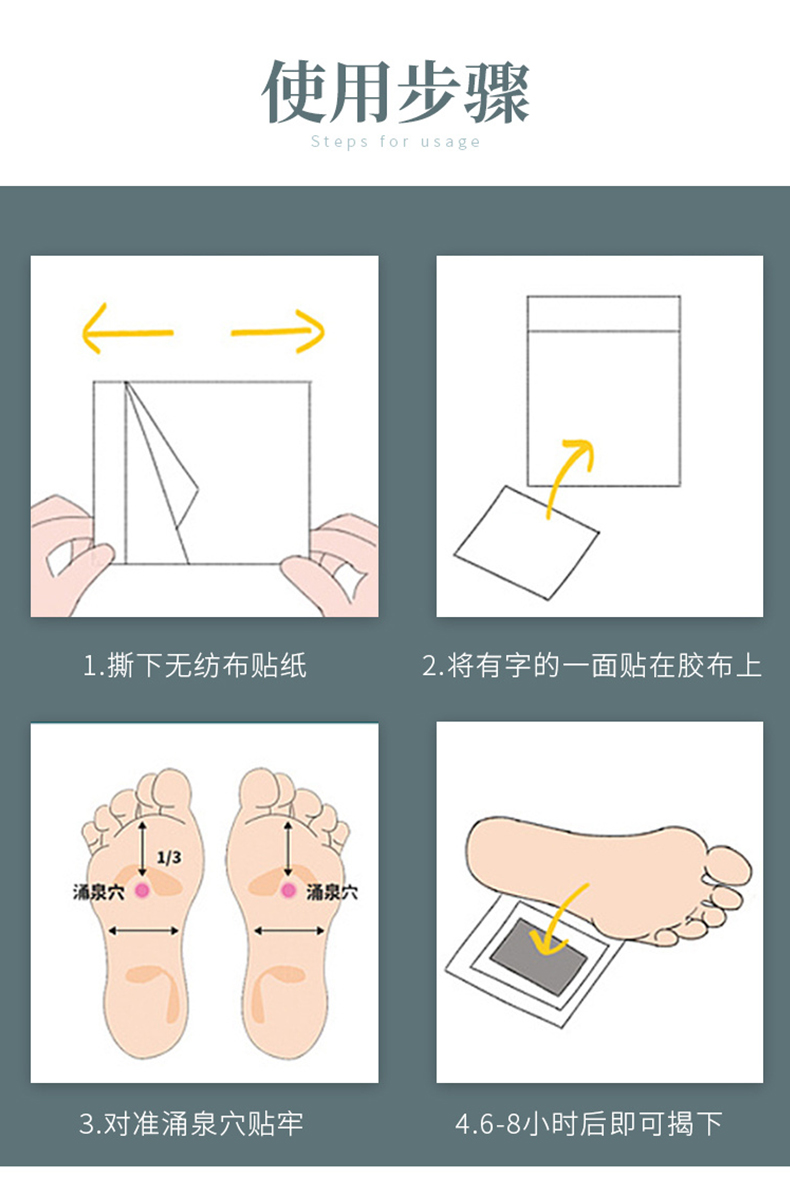 使用步骤

Steps for usage

1.撕下无纺布贴纸

2.将有字的一面贴在胶布上

1/3

涌泉穴

涌泉穴

3.对准涌泉穴贴牢

4.6-8小时后即可揭下